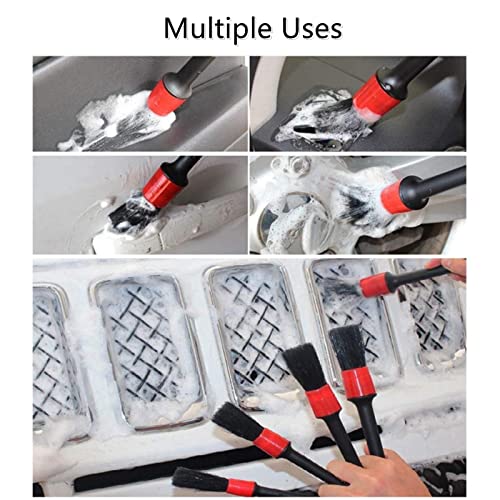 Multiple Uses