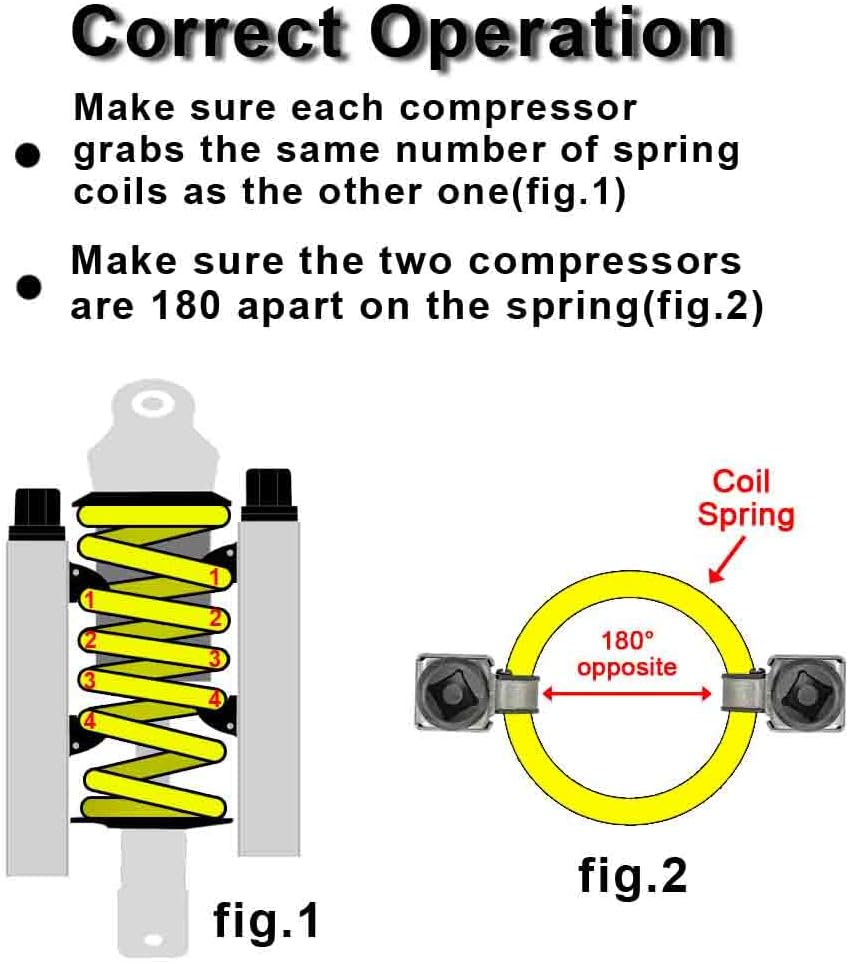 Correct Operation

● Make sure each compressor grabs the same number of spring coils as the other one(fig.1)

● Make sure the two compressors are 180 apart on the spring(fig.2)

1
1
2
2
3
3
4
4

fig.1

Coil Spring

180°
opposite

fig.2