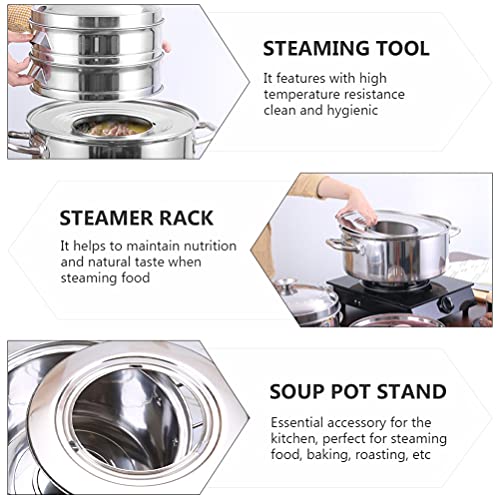 STEAMING TOOL

It features with high temperature resistance clean and hygienic

STEAMER RACK

It helps to maintain nutrition and natural taste when steaming food

SOUP POT STAND

Essential accessory for the kitchen, perfect for steaming food, baking, roasting, etc