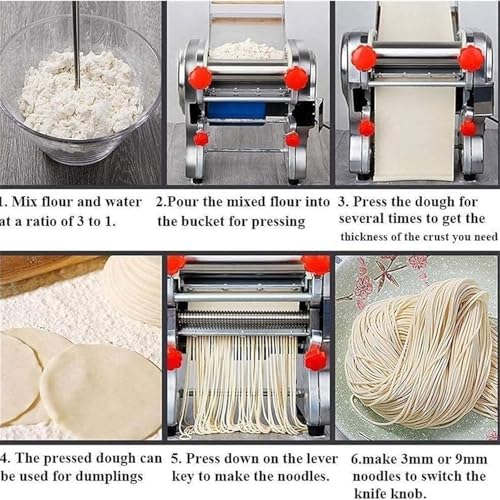 1. Mix flour and water at a ratio of 3 to 1.

2.Pour the mixed flour into the bucket for pressing

3. Press the dough for several times to get the thickness of the crust you need

4. The pressed dough can be used for dumplings

5. Press down on the lever key to make the noodles.

6.make 3mm or 9mm noodles to switch the knife knob.