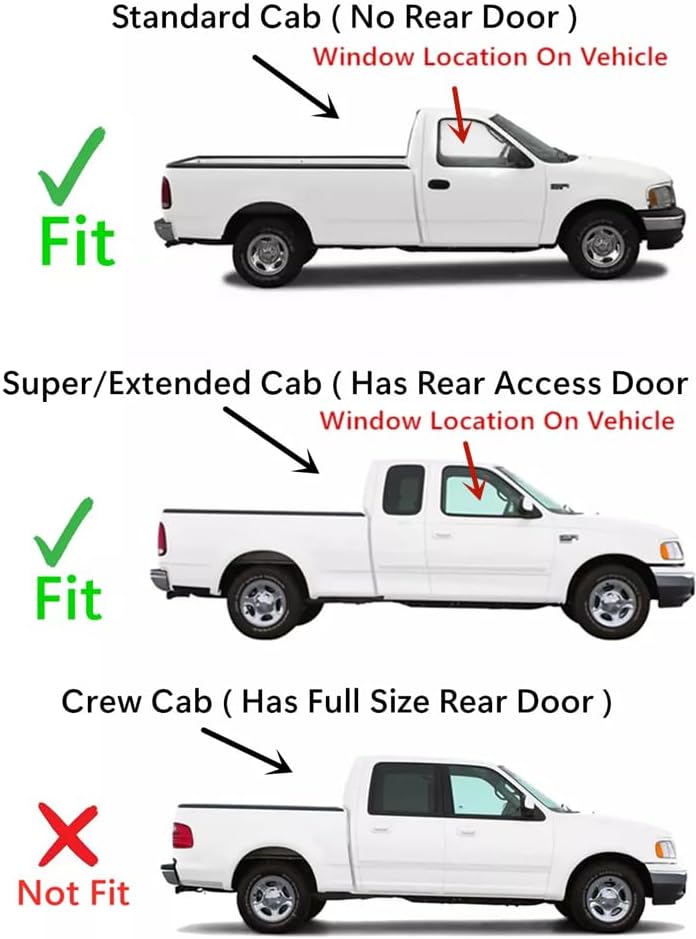 Standard Cab ( No Rear Door )
Window Location On Vehicle
Fit

Super/Extended Cab ( Has Rear Access Door
Window Location On Vehicle
Fit

Crew Cab ( Has Full Size Rear Door )
Not Fit