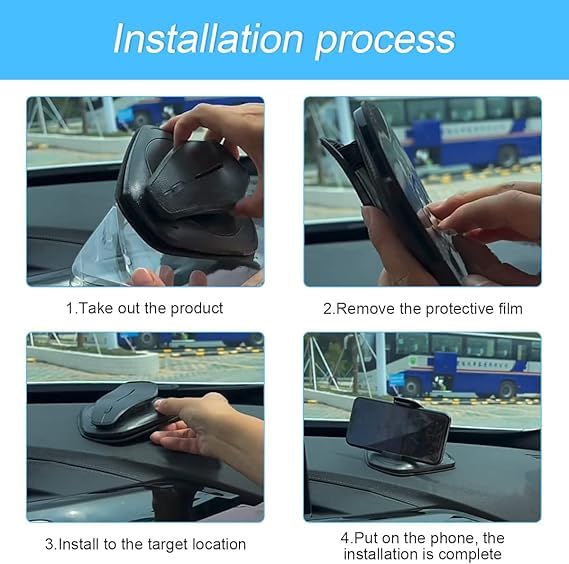 Installation process

1.Take out the product

2.Remove the protective film

3.Install to the target location

4.Put on the phone, the installation is complete