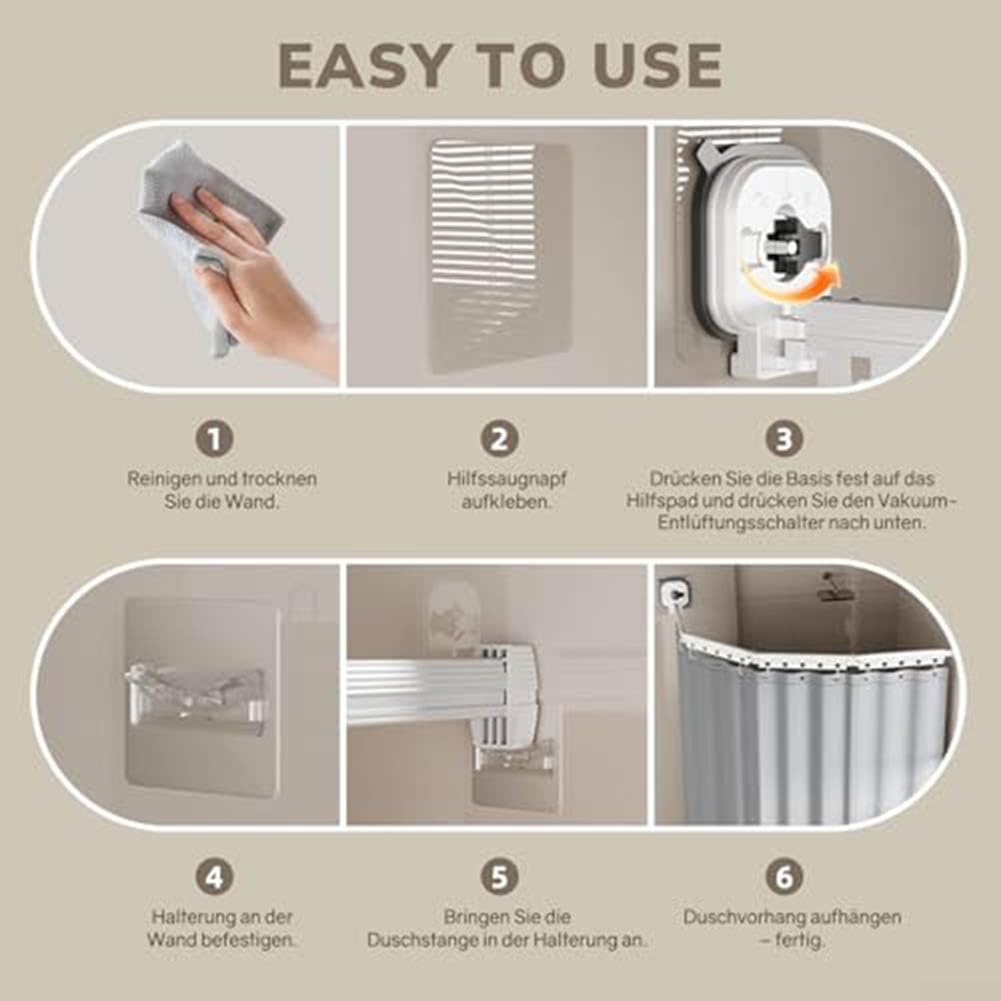 EASY TO USE

1
Reinigen und trocknen Sie die Wand.

2
Hilfssaugnapf aufkleben.

3
Drücken Sie die Basis fest auf das Hilfspad und drücken Sie den Vakuum-Entlüftungsschalter nach unten.

4
Halterung an der Wand befestigen.

5
Bringen Sie die Duschstange in der Halterung an.

6
Duschvorhang aufhängen – fertig.