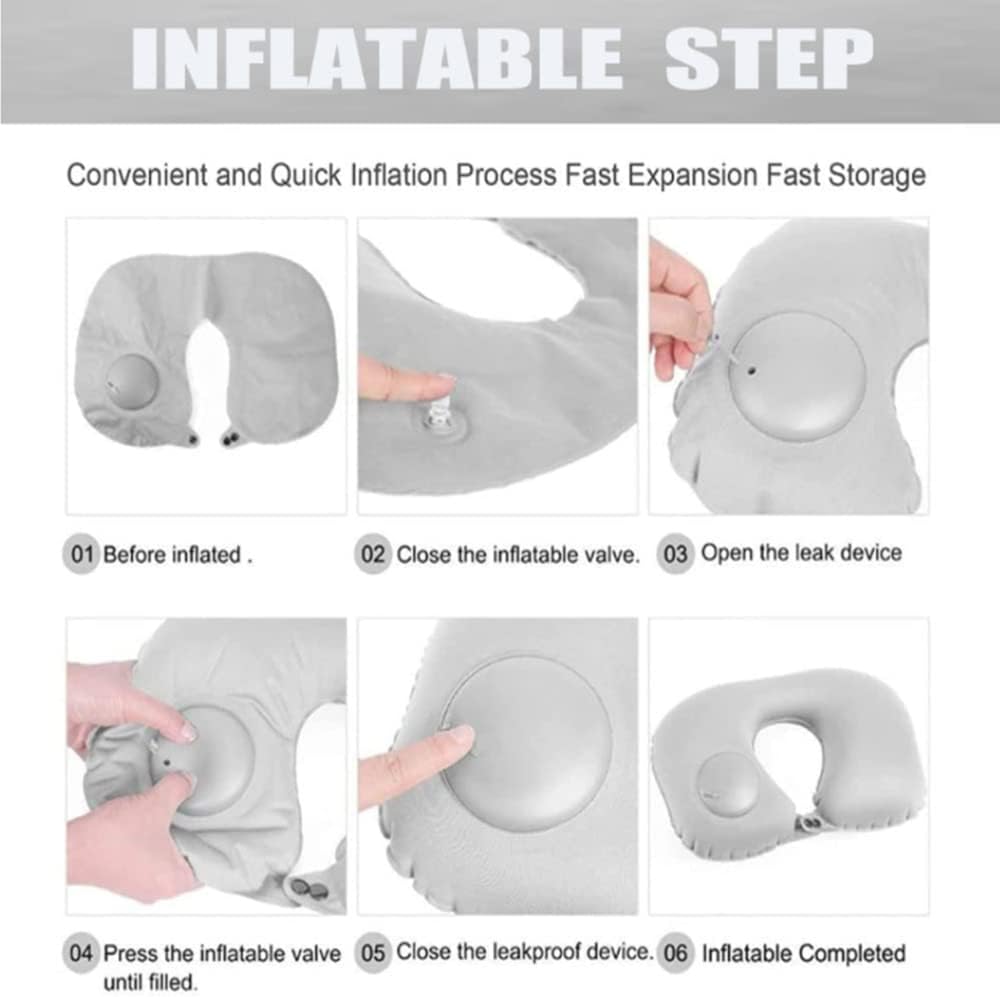 INFLATABLE STEP

Convenient and Quick Inflation Process Fast Expansion Fast Storage

01 Before inflated .

02 Close the inflatable valve.

03 Open the leak device

04 Press the inflatable valve until filled.

05 Close the leakproof device.

06 Inflatable Completed