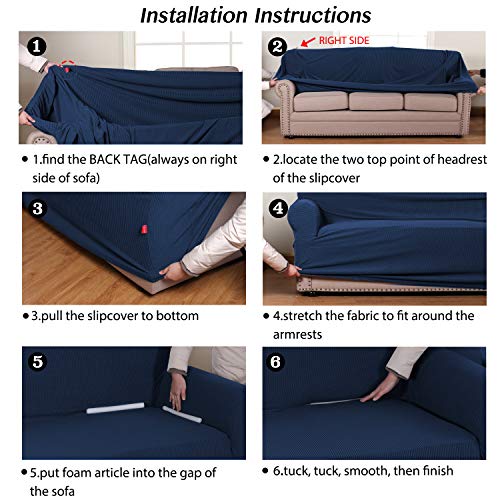 Installation Instructions

1

• 1.find the BACK TAG(always on right side of sofa)

2

RIGHT SIDE

• 2.locate the two top point of headrest of the slipcover

3

• 3.pull the slipcover to bottom

4

• 4.stretch the fabric to fit around the armrests

5

• 5.put foam article into the gap of the sofa

6

• 6.tuck, tuck, smooth, then finish