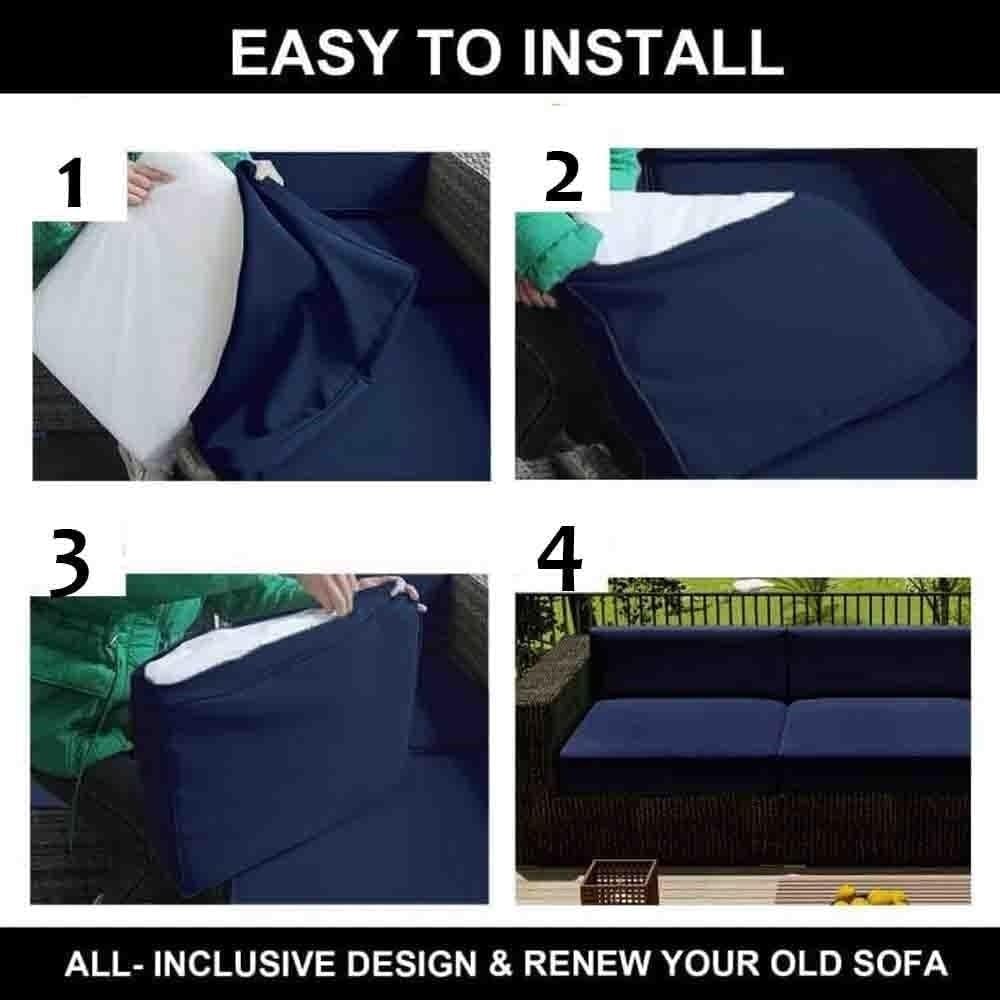 EASY TO INSTALL

1

2

3

4

ALL- INCLUSIVE DESIGN & RENEW YOUR OLD SOFA