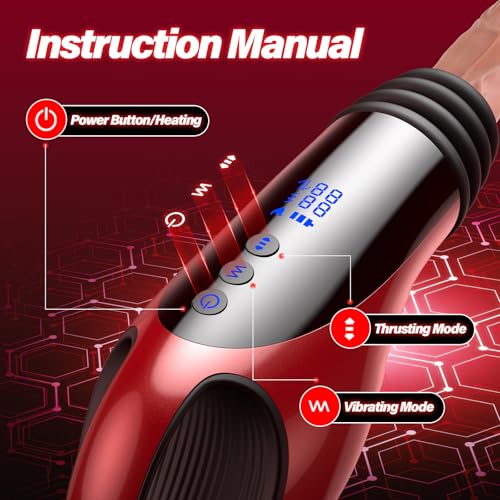 Instruction Manual

Power Button/Heating

Thrusting Mode

Vibrating Mode