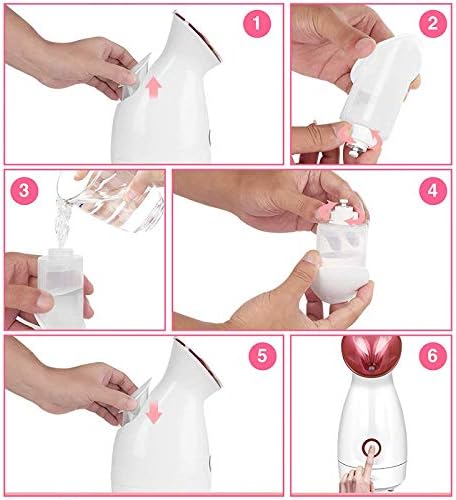 1
2
3
4
5
6