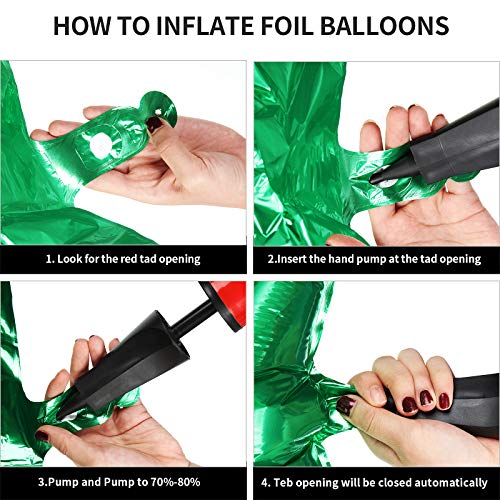 HOW TO INFLATE FOIL BALLOONS

1. Look for the red tad opening

2.Insert the hand pump at the tad opening

3.Pump and Pump to 70%-80%

4. Teb opening will be closed automatically