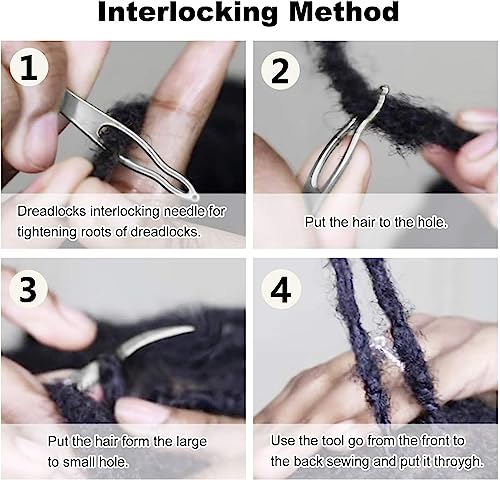 Interlocking Method

1

Dreadlocks interlocking needle for tightening roots of dreadlocks.

2

Put the hair to the hole.

3

Put the hair form the large to small hole.

4

Use the tool go from the front to the back sewing and put it throygh.