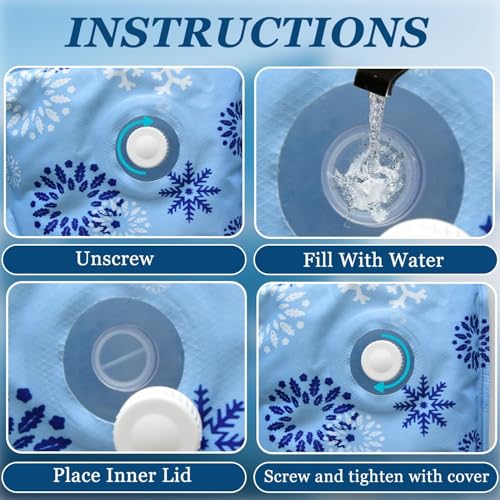 INSTRUCTIONS

Unscrew

Fill With Water

Place Inner Lid

Screw and tighten with cover