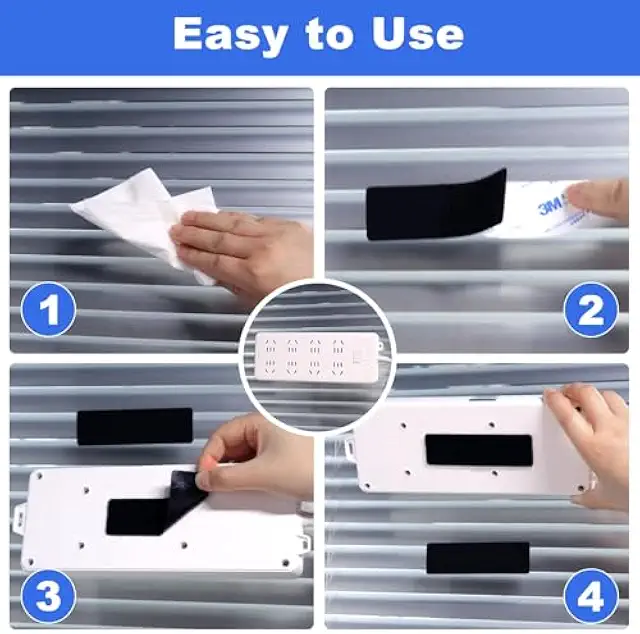 Easy to Use

1

3M

2

3

4