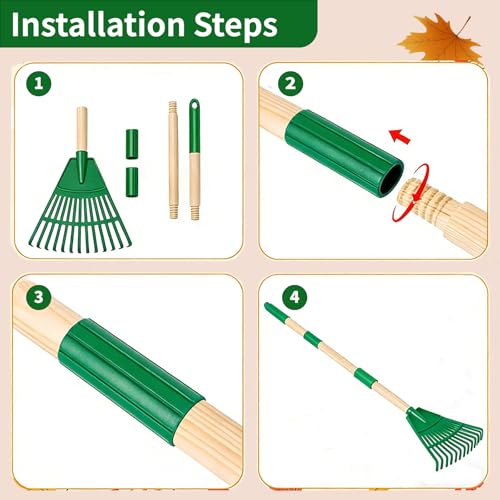 Installation Steps

1

2

3

4