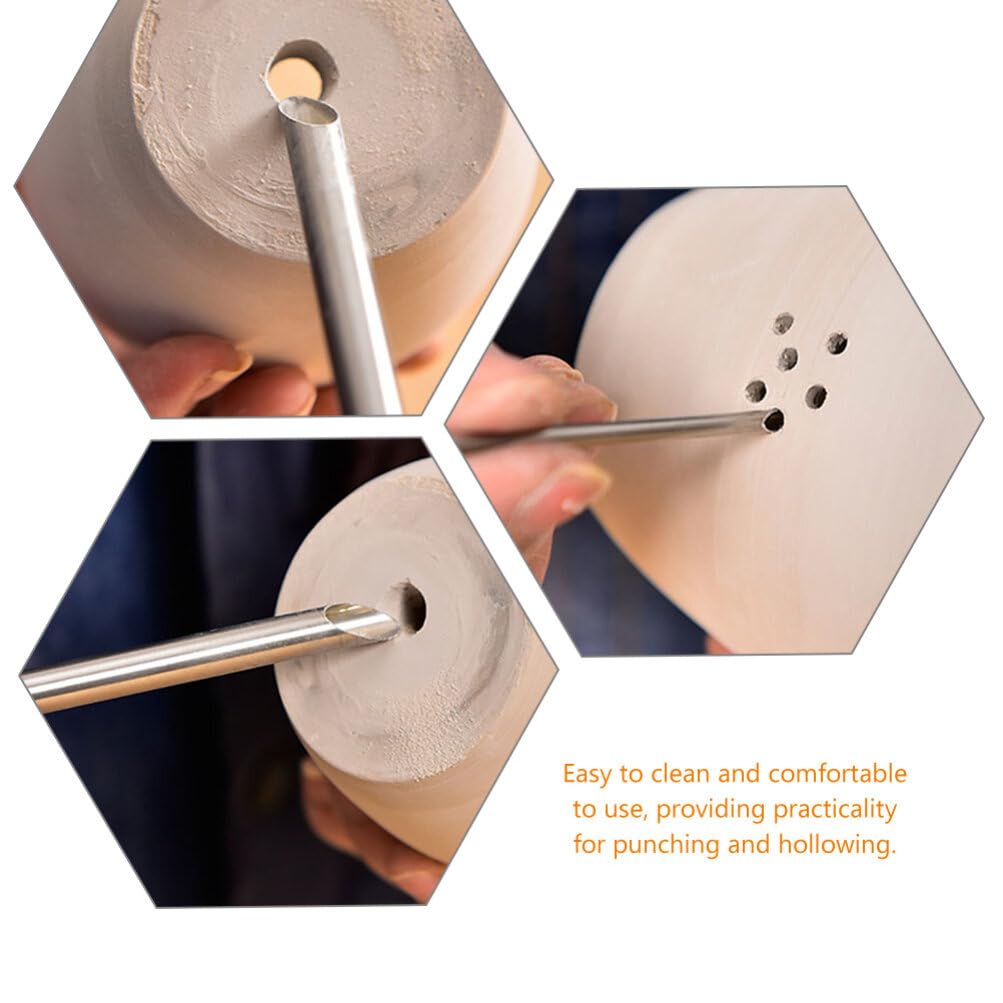 Easy to clean and comfortable to use, providing practicality for punching and hollowing.