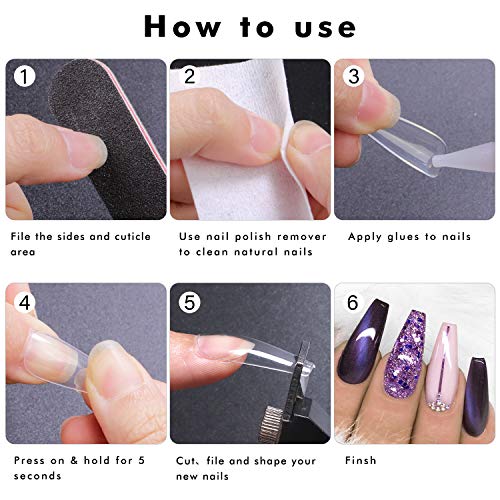 How to use

1

File the sides and cuticle area

2

Use nail polish remover to clean natural nails

3

Apply glues to nails

4

Press on & hold for 5 seconds

5

Cut, file and shape your new nails

6

Finsh