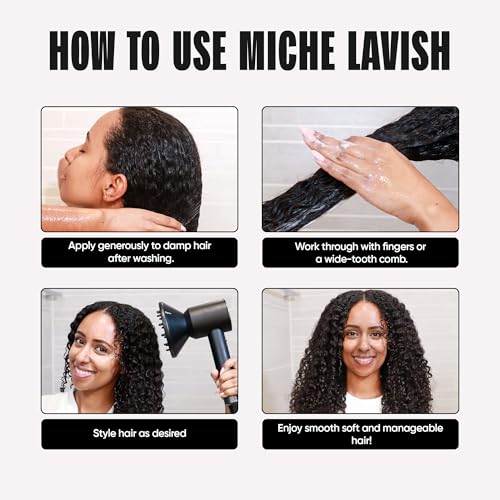 HOW TO USE MICHE LAVISH

Apply generously to damp hair after washing.

Work through with fingers or a wide-tooth comb.

Style hair as desired

Enjoy smooth soft and manageable hair!