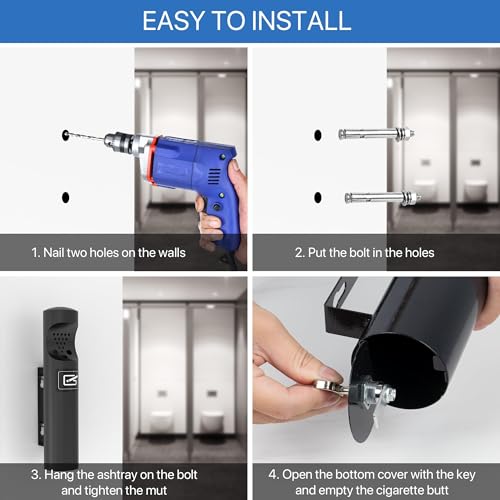 EASY TO INSTALL

1. Nail two holes on the walls

2. Put the bolt in the holes

3. Hang the ashtray on the bolt and tighten the mut

4. Open the bottom cover with the key and empty the cigarette butt