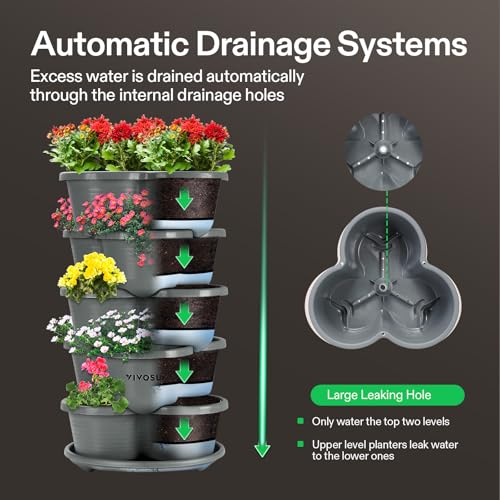 Automatic Drainage Systems

Excess water is drained automatically through the internal drainage holes

VIVOSU

Large Leaking Hole

Only water the top two levels

Upper level planters leak water to the lower ones