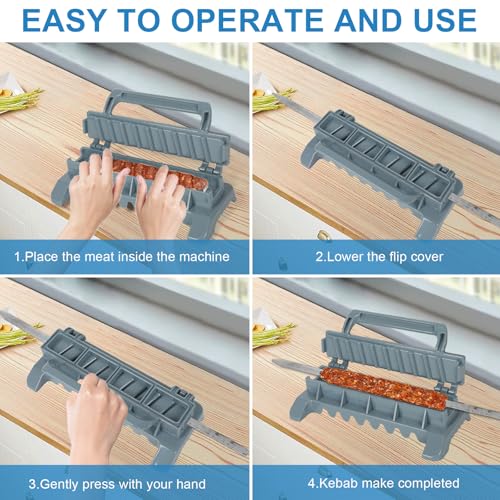 EASY TO OPERATE AND USE

1.Place the meat inside the machine

2.Lower the flip cover

3.Gently press with your hand

4.Kebab make completed