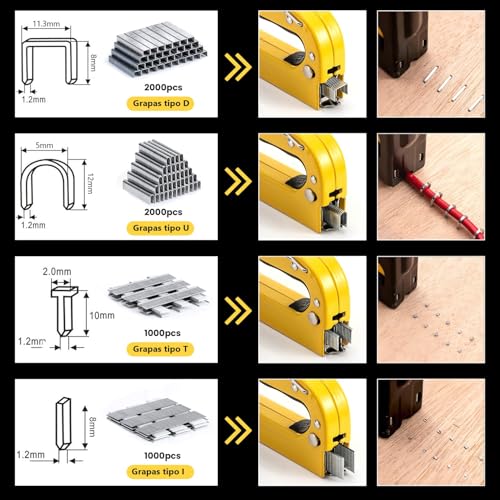 11.3mm
8mm
1.2mm
2000pcs
Grapas tipo D

5mm
12mm
1.2mm
2000pcs
Grapas tipo U

2.0mm
10mm
1.2mm
1000pcs
Grapas tipo T

8mm
1.2mm
1000pcs
Grapas tipo I