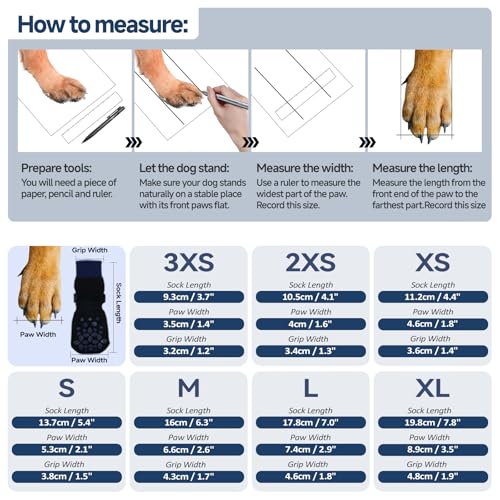 How to measure:

Prepare tools:
You will need a piece of paper, pencil and ruler.

Let the dog stand:
Make sure your dog stands naturally on a stable place with its front paws flat.

Measure the width:
Use a ruler to measure the widest part of the paw. Record this size.

Measure the length:
Measure the length from the front end of the paw to the farthest part.Record this size

Grip Width
Sock Length
Paw Width
Paw Width

3XS
Sock Length
9.3cm / 3.7"
Paw Width
3.5cm / 1.4"
Grip Width
3.2cm / 1.2"

2XS
Sock Length
10.5cm / 4.1"
Paw Width
4cm / 1.6"
Grip Width
3.4cm / 1.3"

XS
Sock Length
11.2cm / 4.4"
Paw Width
4.6cm / 1.8"
Grip Width
3.6cm / 1.4"

S
Sock Length
13.7cm / 5.4"
Paw Width
5.3cm / 2.1"
Grip Width
3.8cm / 1.5"

M
Sock Length
16cm / 6.3"
Paw Width
6.6cm / 2.6"
Grip Width
4.3cm / 1.7"

L
Sock Length
17.8cm / 7.0"
Paw Width
7.4cm / 2.9"
Grip Width
4.6cm / 1.8"

XL
Sock Length
19.8cm / 7.8"
Paw Width
8.9cm / 3.5"
Grip Width
4.8cm / 1.9"