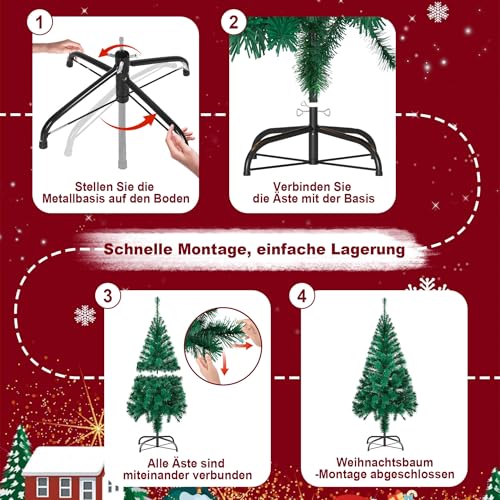 1

Stellen Sie die Metallbasis auf den Boden

2

Verbinden Sie die Äste mit der Basis

Schnelle Montage, einfache Lagerung

3

Alle Äste sind miteinander verbunden

4

Weihnachtsbaum -Montage abgeschlossen