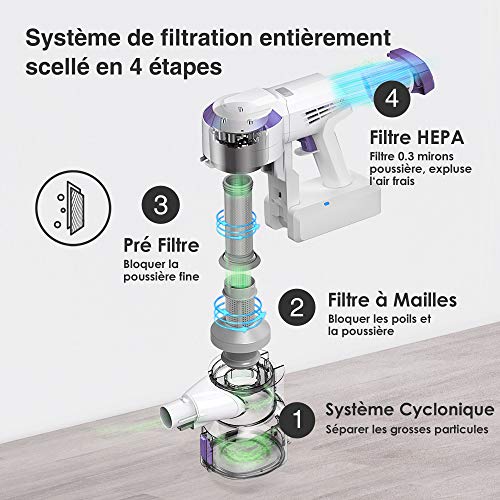 Système de filtration entièrement scellé en 4 étapes

4

Filtre HEPA

Filtre 0.3 mirons poussière, expluse l'air frais

3

Pré Filtre

Bloquer la poussière fine

2

Filtre à Mailles

Bloquer les poils et la poussière

1

Système Cyclonique

Séparer les grosses particules