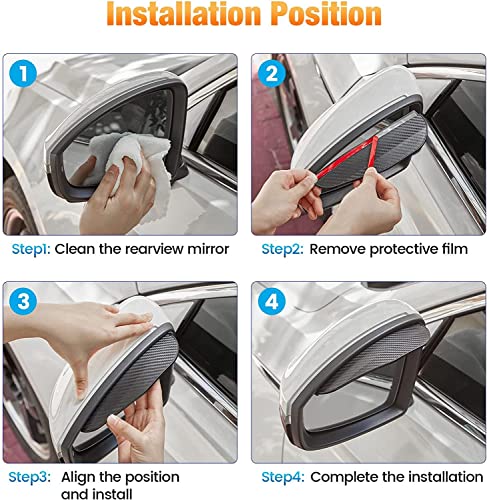 Installation Position

1

Step1: Clean the rearview mirror

2

Step2: Remove protective film

3

Step3: Align the position and install

4

Step4: Complete the installation