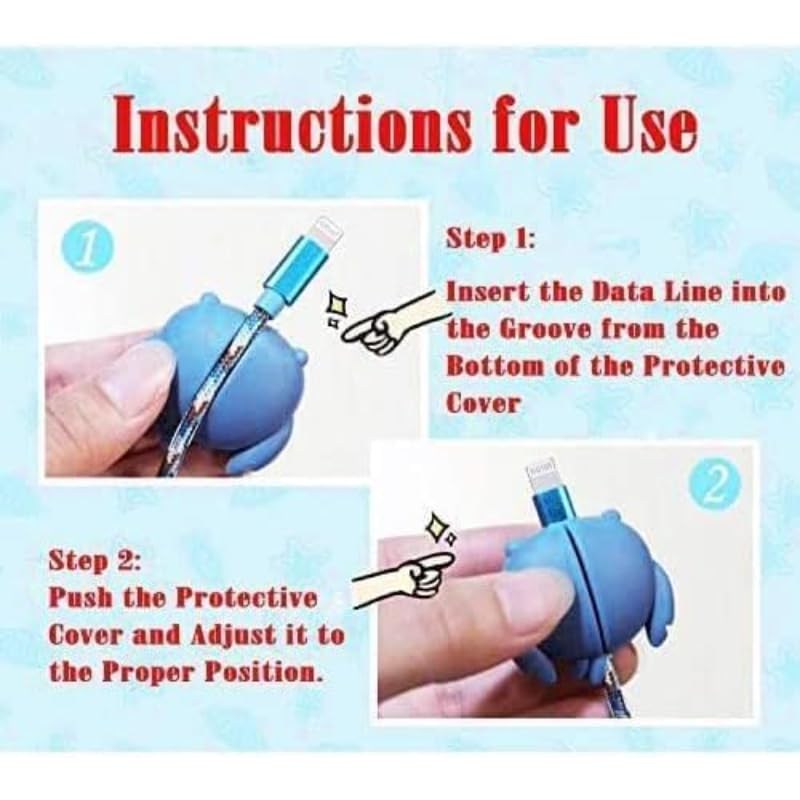 Instructions for Use

1

Step 1:
Insert the Data Line into the Groove from the Bottom of the Protective Cover

2

Step 2:
Push the Protective Cover and Adjust it to the Proper Position.