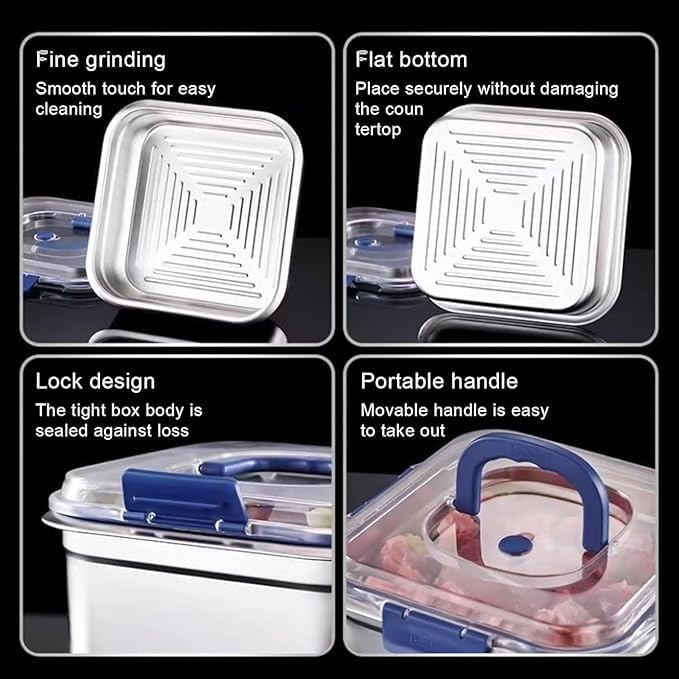 Fine grinding
Smooth touch for easy cleaning

Flat bottom
Place securely without damaging the coun tertop

Lock design
The tight box body is sealed against loss

Portable handle
Movable handle is easy to take out