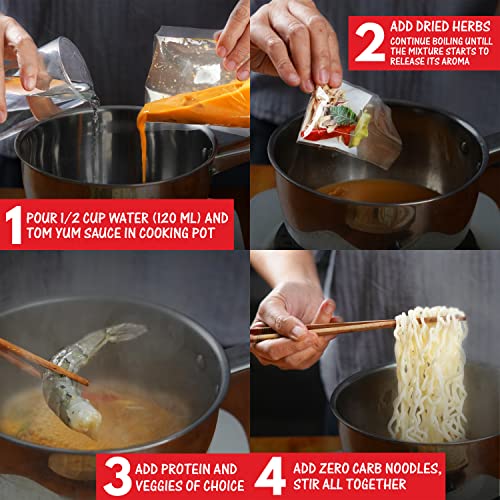 1 POUR 1/2 CUP WATER (120 ML) AND TOM YUM SAUCE IN COOKING POT

2 ADD DRIED HERBS
CONTINUE BOILING UNTILL THE MIXTURE STARTS TO RELEASE ITS AROMA

3 ADD PROTEIN AND VEGGIES OF CHOICE

4 ADD ZERO CARB NOODLES, STIR ALL TOGETHER