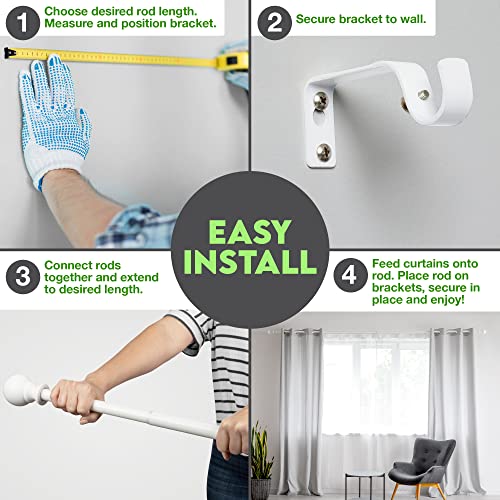 1 Choose desired rod length. Measure and position bracket.

2 Secure bracket to wall.

EASY INSTALL

3 Connect rods together and extend to desired length.

4 Feed curtains onto rod. Place rod on brackets, secure in place and enjoy!