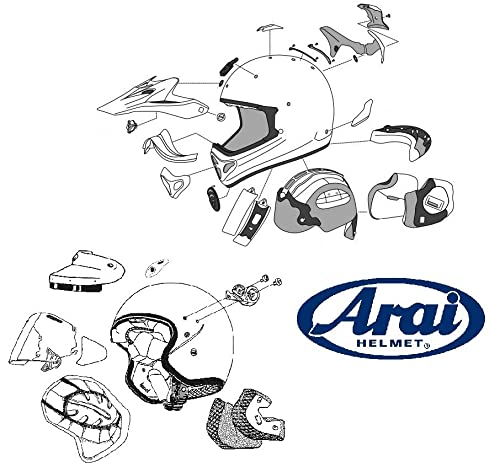 Arai
HELMET®