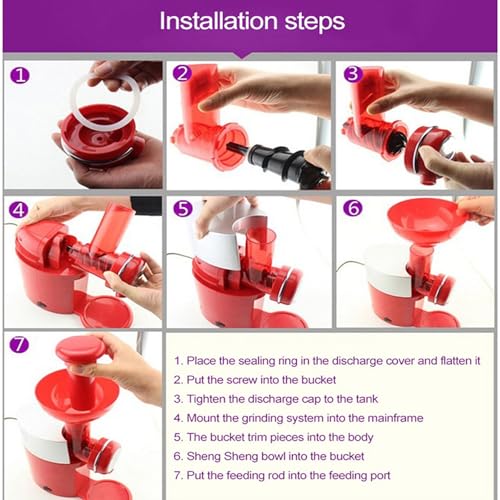 Installation steps

1

2

3

4

5

6

7

1. Place the sealing ring in the discharge cover and flatten it
2. Put the screw into the bucket
3. Tighten the discharge cap to the tank
4. Mount the grinding system into the mainframe
5. The bucket trim pieces into the body
6. Sheng Sheng bowl into the bucket
7. Put the feeding rod into the feeding port