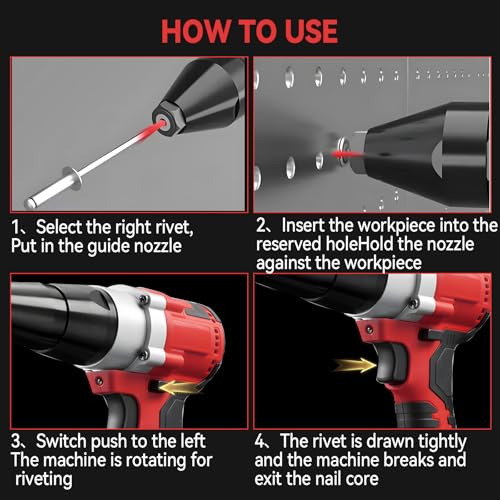 HOW TO USE

1、Select the right rivet, Put in the guide nozzle

2、Insert the workpiece into the reserved holeHold the nozzle against the workpiece

3、Switch push to the left The machine is rotating for riveting

4、The rivet is drawn tightly and the machine breaks and exit the nail core