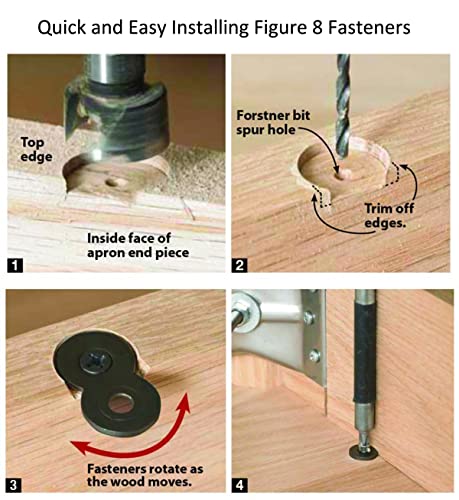 Quick and Easy Installing Figure 8 Fasteners

Top edge

Inside face of apron end piece

1

Forstner bit spur hole

Trim off edges.

2

Fasteners rotate as the wood moves.

3

4