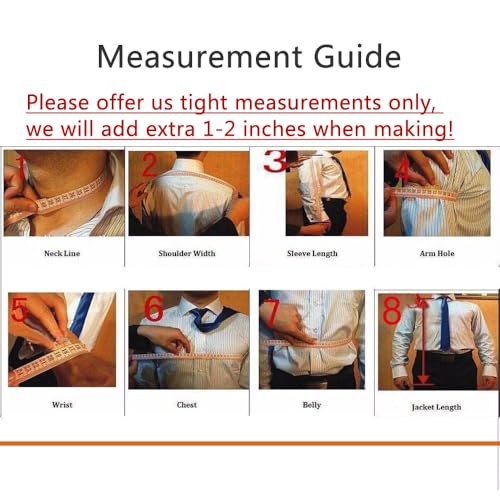 Measurement Guide

Please offer us tight measurements only, we will add extra 1-2 inches when making!

1
Neck Line

2
Shoulder Width

3
Sleeve Length

4
Arm Hole

5
Wrist

6
Chest

7
Belly

8
Jacket Length