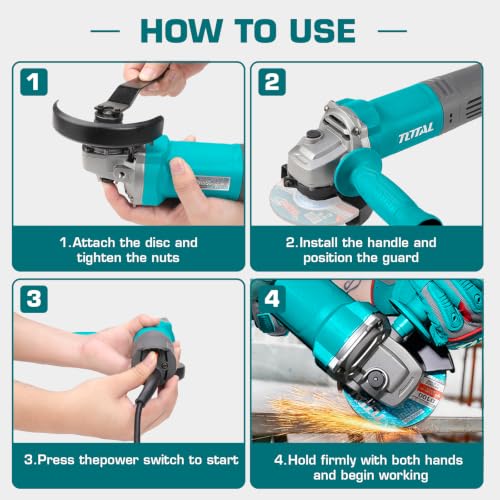 HOW TO USE

1

1.Attach the disc and tighten the nuts

2

TOTAL

2.Install the handle and position the guard

3

3.Press thepower switch to start

4

4.Hold firmly with both hands and begin working