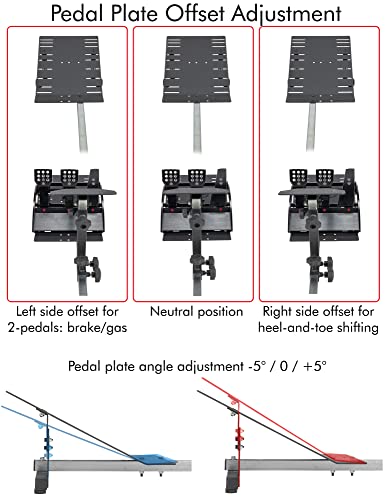 Pedal Plate Offset Adjustment

Left side offset for 2-pedals: brake/gas

Neutral position

Right side offset for heel-and-toe shifting

Pedal plate angle adjustment -5° / 0 / +5°