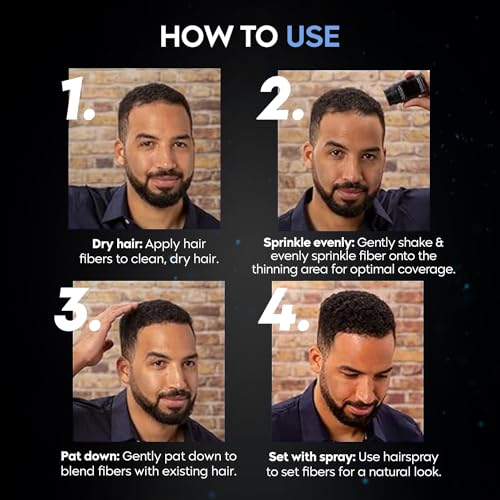 HOW TO USE

1.

Dry hair: Apply hair fibers to clean, dry hair.

2.

Sprinkle evenly: Gently shake & evenly sprinkle fiber onto the thinning area for optimal coverage.

3.

Pat down: Gently pat down to blend fibers with existing hair.

4.

Set with spray: Use hairspray to set fibers for a natural look.