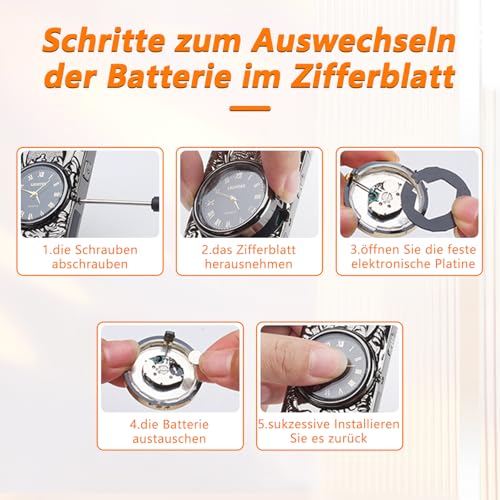 Schritte zum Auswechseln der Batterie im Zifferblatt

1.die Schrauben abschrauben

2.das Zifferblatt herausnehmen

3.öffnen Sie die feste elektronische Platine

4.die Batterie austauschen

5.sukzessive Installieren Sie es zurück