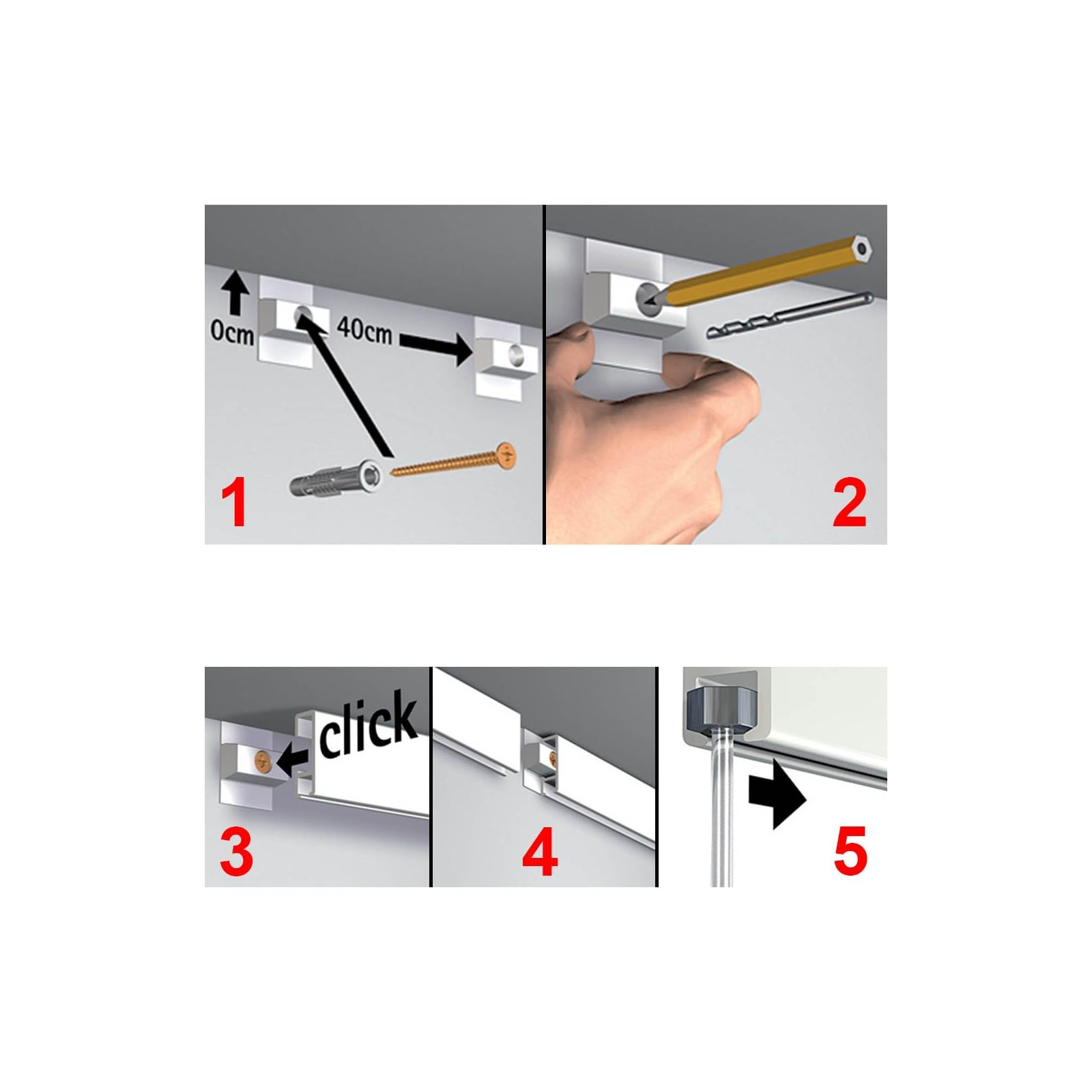 0cm
40cm
1
2
click
3
4
5