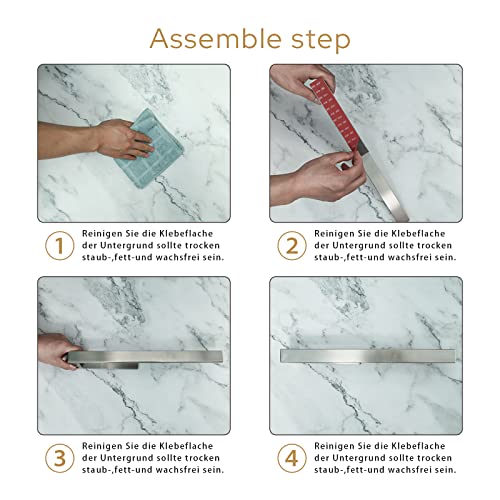 Assemble step

1 Reinigen Sie die Klebeflache der Untergrund sollte trocken staub-,fett-und wachsfrei sein.

2 Reinigen Sie die Klebeflache der Untergrund sollte trocken staub-,fett-und wachsfrei sein.

3 Reinigen Sie die Klebeflache der Untergrund sollte trocken staub-,fett-und wachsfrei sein.

4 Reinigen Sie die Klebeflache der Untergrund sollte trocken staub-,fett-und wachsfrei sein.