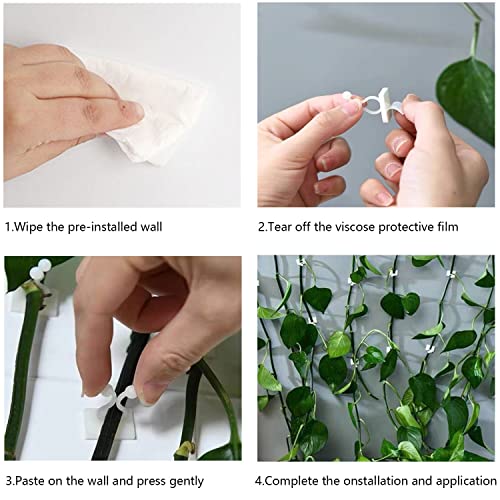 1.Wipe the pre-installed wall

2.Tear off the viscose protective film

3.Paste on the wall and press gently

4.Complete the onstallation and application