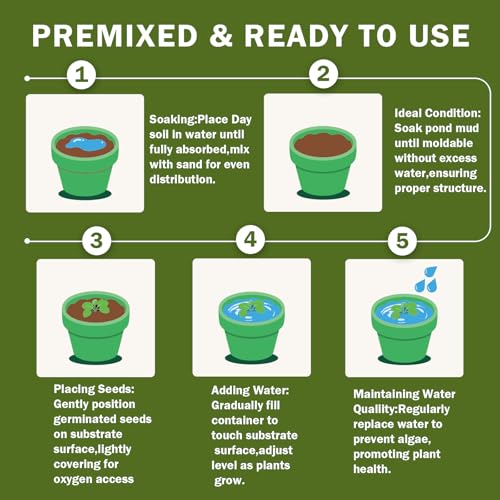 PREMIXED & READY TO USE

1

Soaking:Place Day soil in water until fully absorbed,mix with sand for even distribution.

2

Ideal Condition: Soak pond mud until moldable without excess water,ensuring proper structure.

3

Placing Seeds: Gently position germinated seeds on substrate surface,lightly covering for oxygen access

4

Adding Water: Gradually fill container to touch substrate surface,adjust level as plants grow.

5

Maintaining Water Quality:Regularly replace water to prevent algae, promoting plant health.