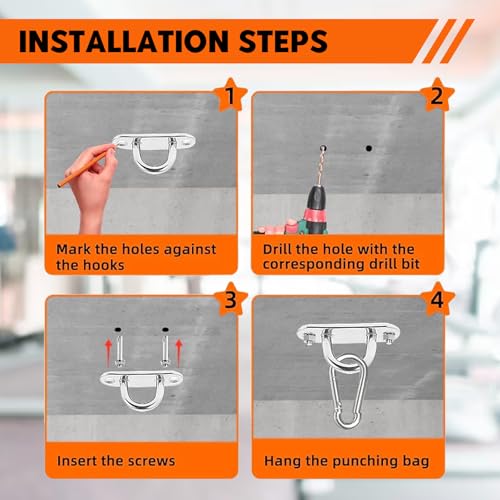 INSTALLATION STEPS

1

Mark the holes against the hooks

2

Drill the hole with the corresponding drill bit

3

Insert the screws

4

Hang the punching bag