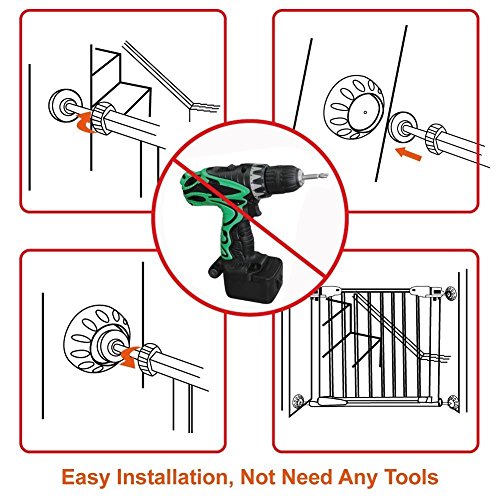 Easy Installation, Not Need Any Tools