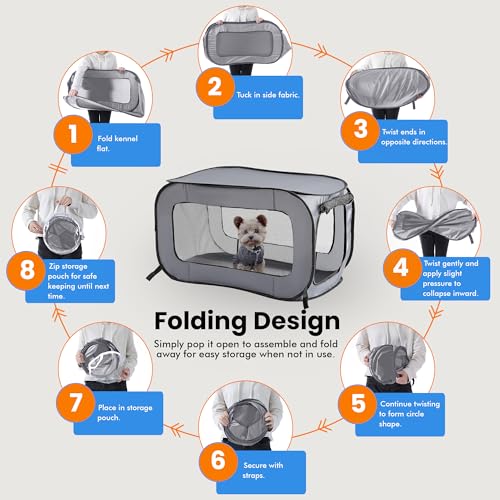 1 Fold kennel flat.

2 Tuck in side fabric.

3 Twist ends in opposite directions.

4 Twist gently and apply slight pressure to collapse inward.

5 Continue twisting to form circle shape.

6 Secure with straps.

7 Place in storage pouch.

8 Zip storage pouch for safe keeping until next time.

Folding Design

Simply pop it open to assemble and fold away for easy storage when not in use.