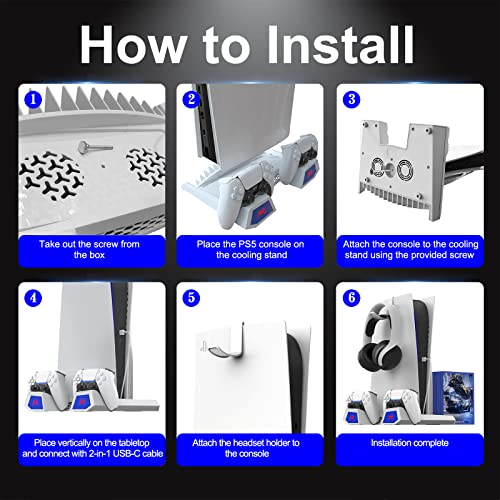 How to Install

1
Take out the screw from the box

2
Place the PS5 console on the cooling stand

3
Attach the console to the cooling stand using the provided screw

4
Place vertically on the tabletop and connect with 2-in-1 USB-C cable

5
Attach the headset holder to the console

6
Installation complete