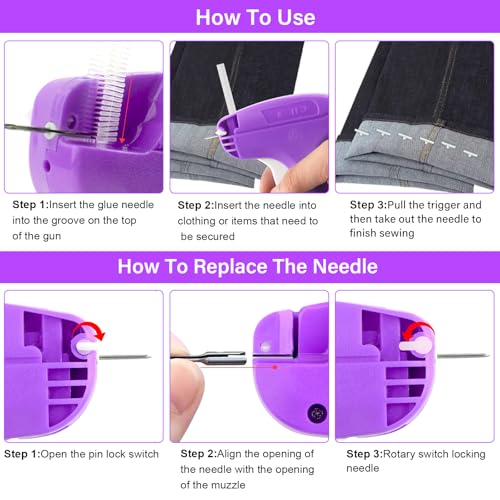 How To Use

Step 1:Insert the glue needle into the groove on the top of the gun

Step 2:Insert the needle into clothing or items that need to be secured

Step 3:Pull the trigger and then take out the needle to finish sewing

How To Replace The Needle

Step 1:Open the pin lock switch

Step 2:Align the opening of the needle with the opening of the muzzle

Step 3:Rotary switch locking needle